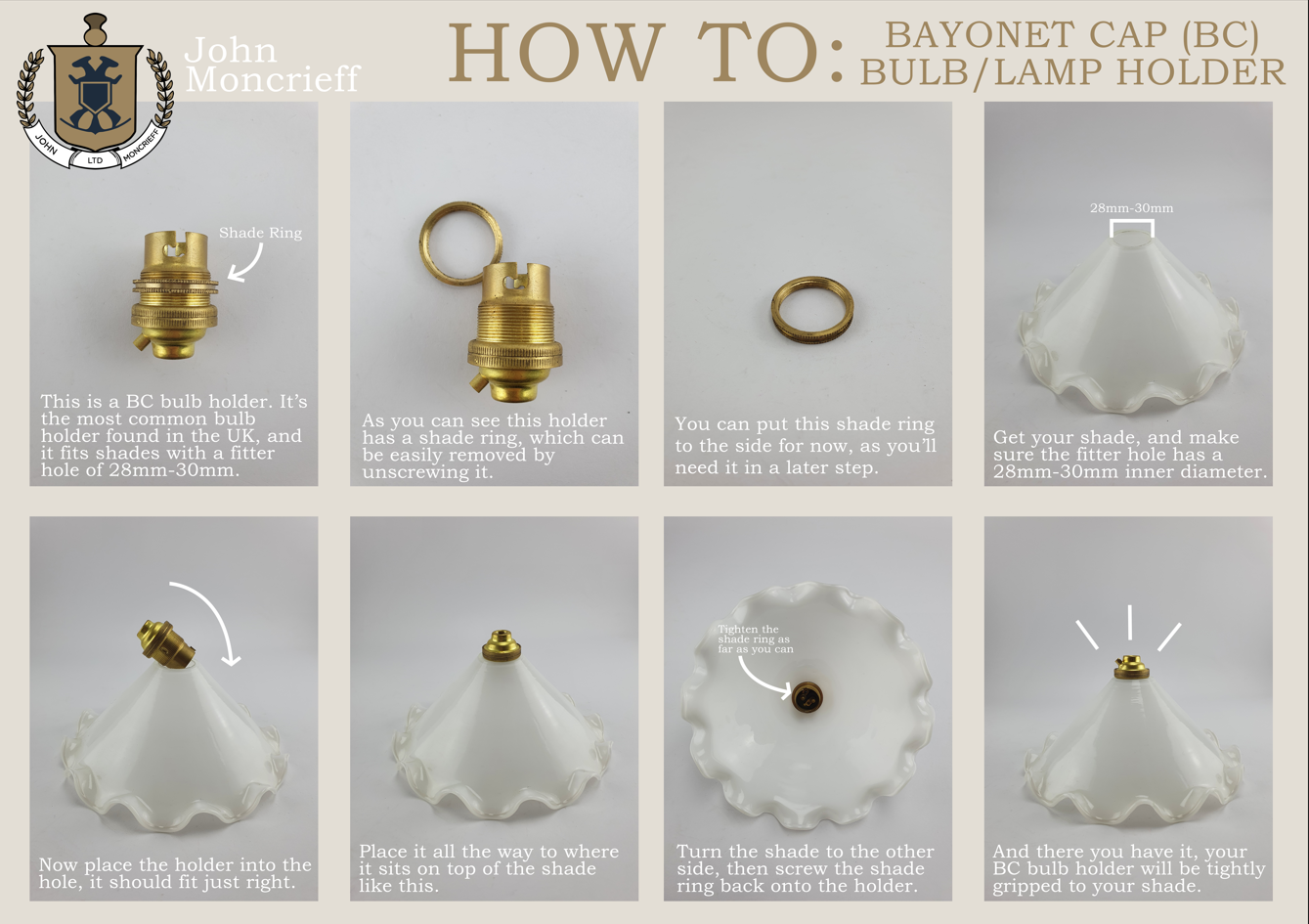 JOHN LTD MONCRIEFF

John Moncrieff

HOW TO: BAYONET CAP (BC) BULB/LAMP HOLDER

Shade Ring

This is a BC bulb holder. It's the most common bulb holder found in the UK, and it fits shades with a fitter hole of 28mm-30mm.

As you can see this holder has a shade ring, which can be easily removed by unscrewing it.

You can put this shade ring to the side for now, as you'll need it in a later step.

28mm-30mm

Get your shade, and make sure the fitter hole has a 28mm-30mm inner diameter.

Now place the holder into the hole, it should fit just right.

Place it all the way to where it sits on top of the shade like this.

Tighten the shade ring as far as you can

Turn the shade to the other side, then screw the shade ring back onto the holder.

And there you have it, your BC bulb holder will be tightly gripped to your shade.